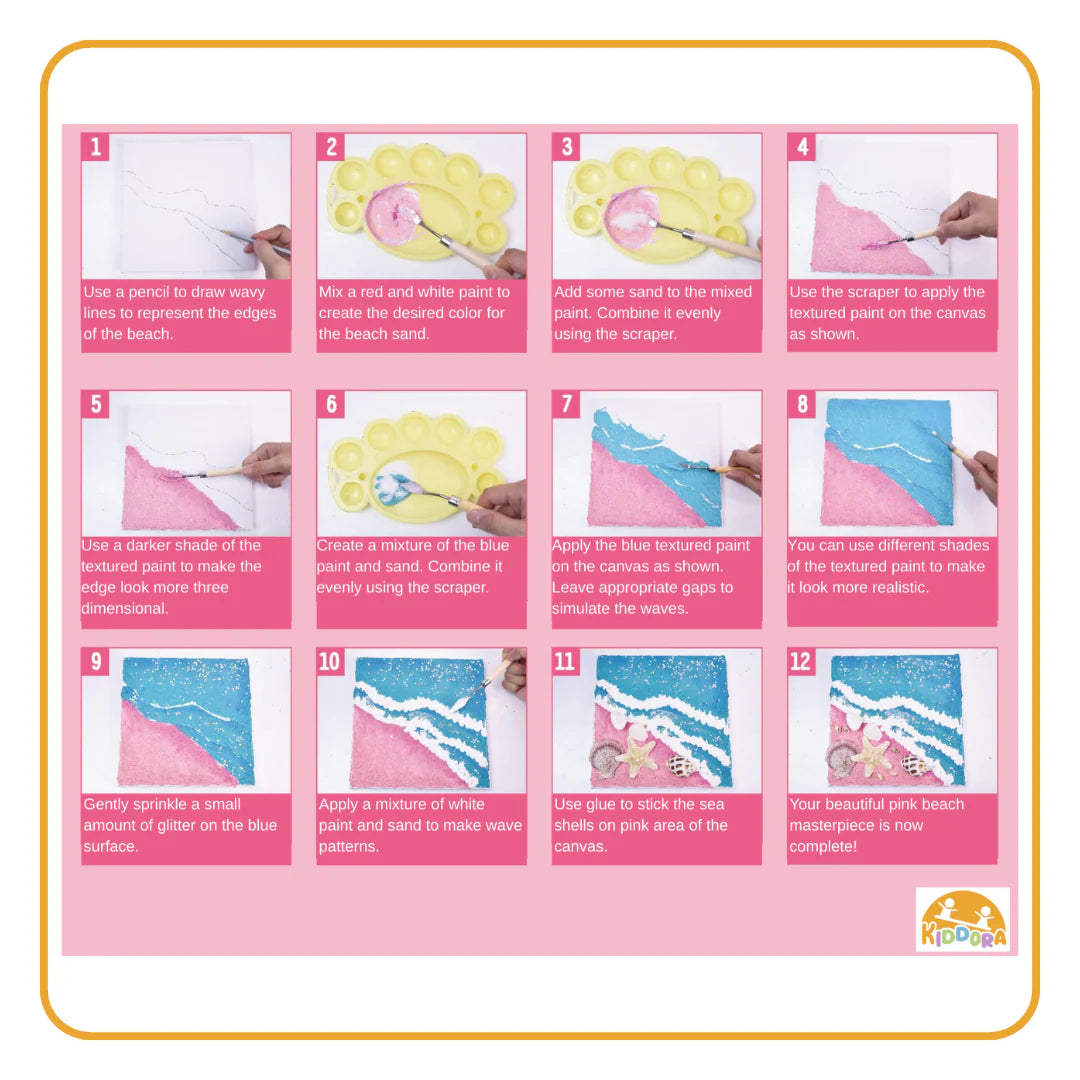 1
Use a pencil to draw wavy lines to represent the edges of the beach.

2
Mix a red and white paint to create the desired color for the beach sand.

3
Add some sand to the mixed paint. Combine it evenly using the scraper.

4
Use the scraper to apply the textured paint on the canvas as shown.

5
Use a darker shade of the textured paint to make the edge look more three dimensional.

6
Create a mixture of the blue paint and sand. Combine it evenly using the scraper.

7
Apply the blue textured paint on the canvas as shown. Leave appropriate gaps to simulate the waves.

8
You can use different shades of the textured paint to make it look more realistic.

9
Gently sprinkle a small amount of glitter on the blue surface.

10
Apply a mixture of white paint and sand to make wave patterns.

11
Use glue to stick the sea shells on pink area of the canvas.

12
Your beautiful pink beach masterpiece is now complete!

KIDDORA