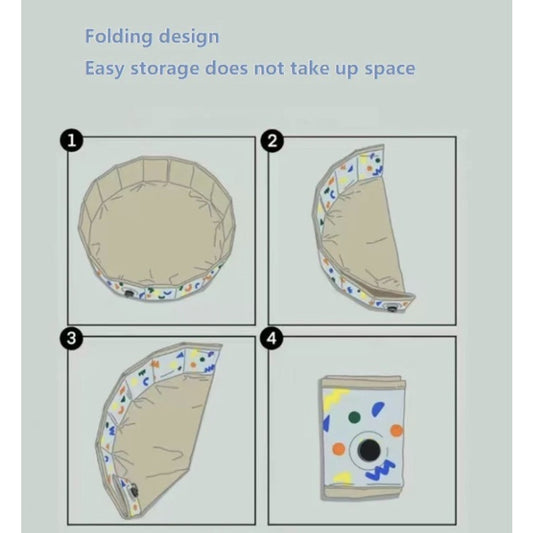 Folding design
Easy storage does not take up space

1

2

3

4