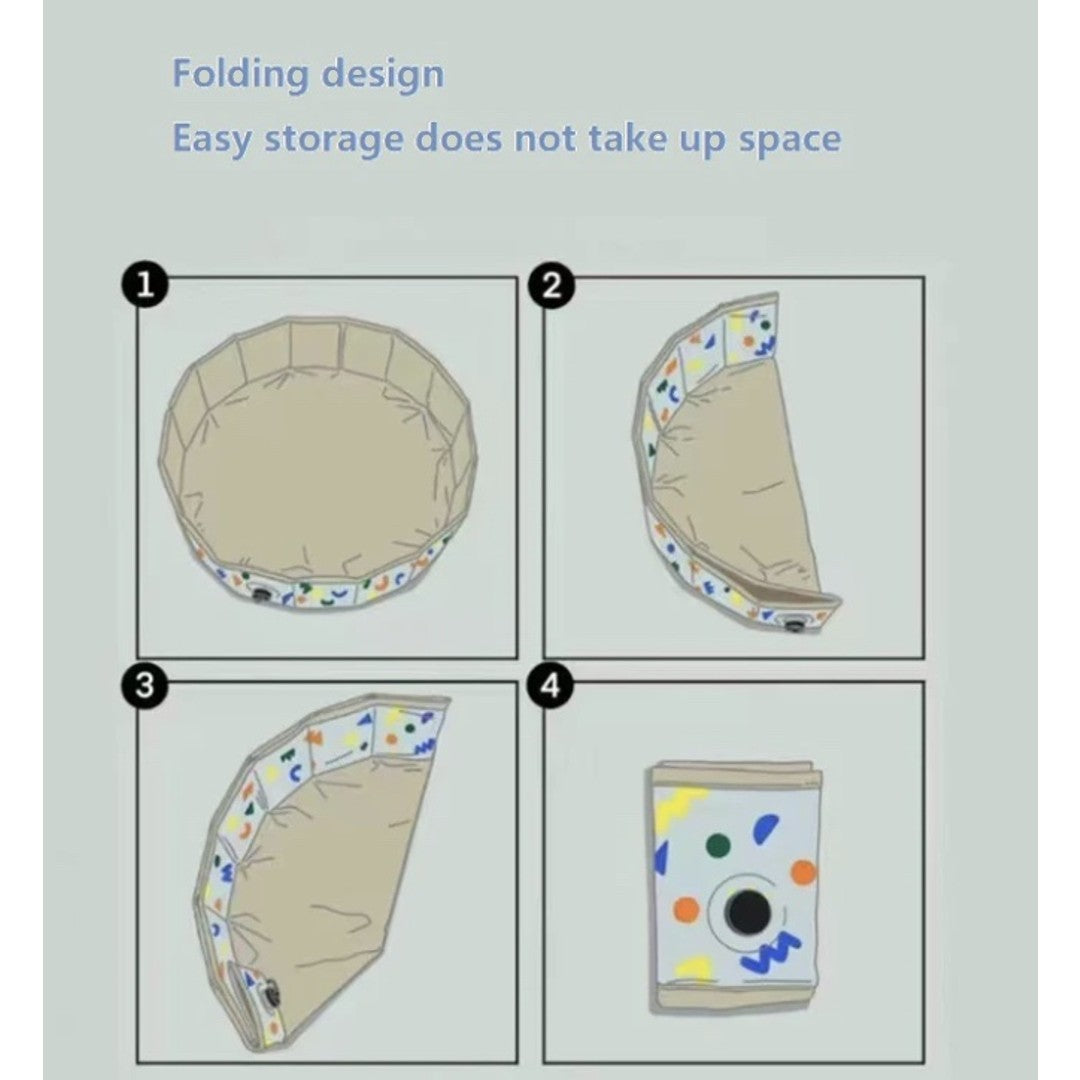 Folding design
Easy storage does not take up space

1

2

3

4