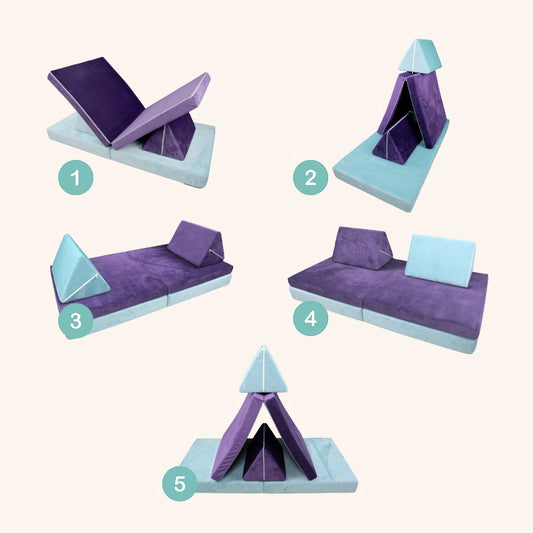 1

2

3

4

5