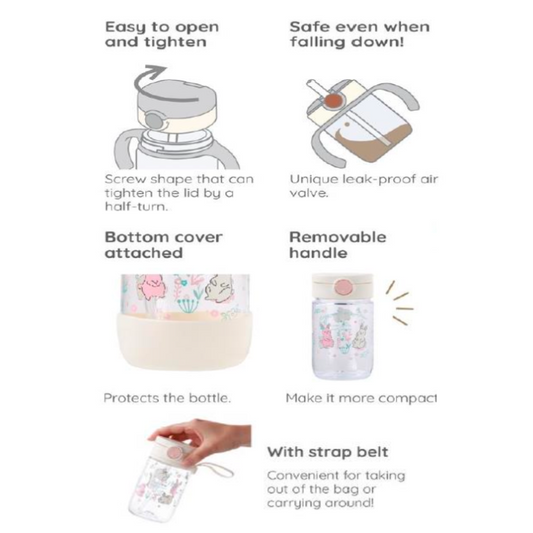 Easy to open and tighten

Screw shape that can tighten the lid by a half-turn.

Safe even when falling down!

Unique leak-proof air valve.

Bottom cover attached

Protects the bottle.

Removable handle

Make it more compact

With strap belt

Convenient for taking out of the bag or carrying around!