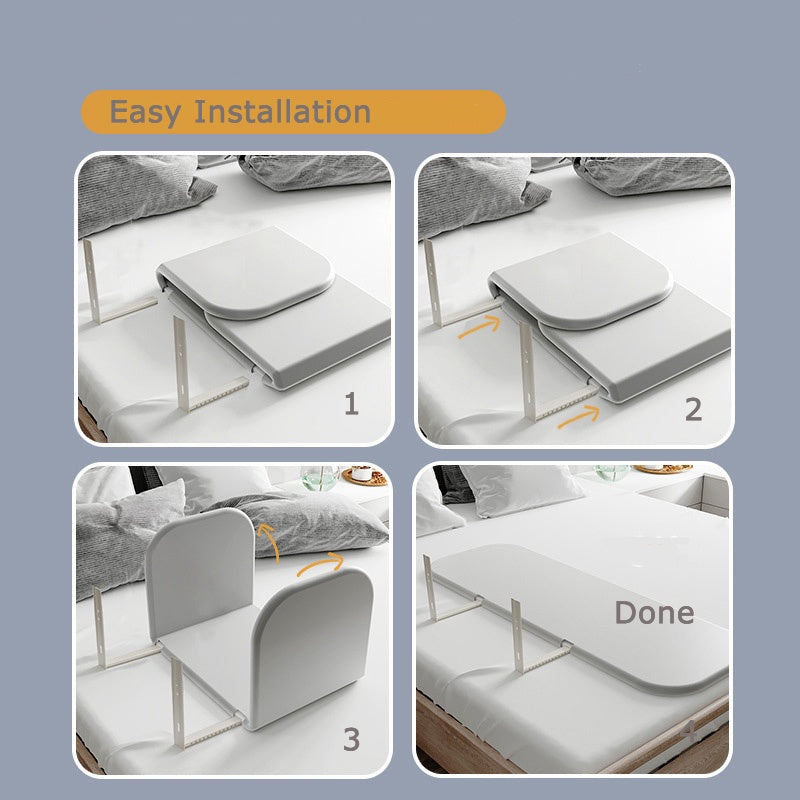 Easy Installation

1

2

3

Done