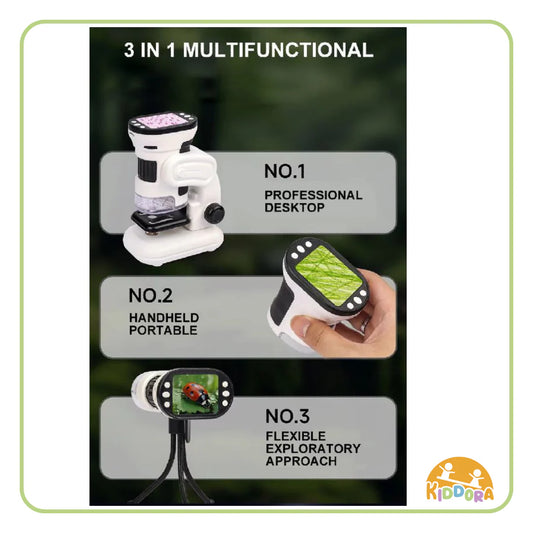 3 IN 1 MULTIFUNCTIONAL

NO.1
PROFESSIONAL DESKTOP

NO.2
HANDHELD PORTABLE

NO.3
FLEXIBLE EXPLORATORY APPROACH

KIDDORA