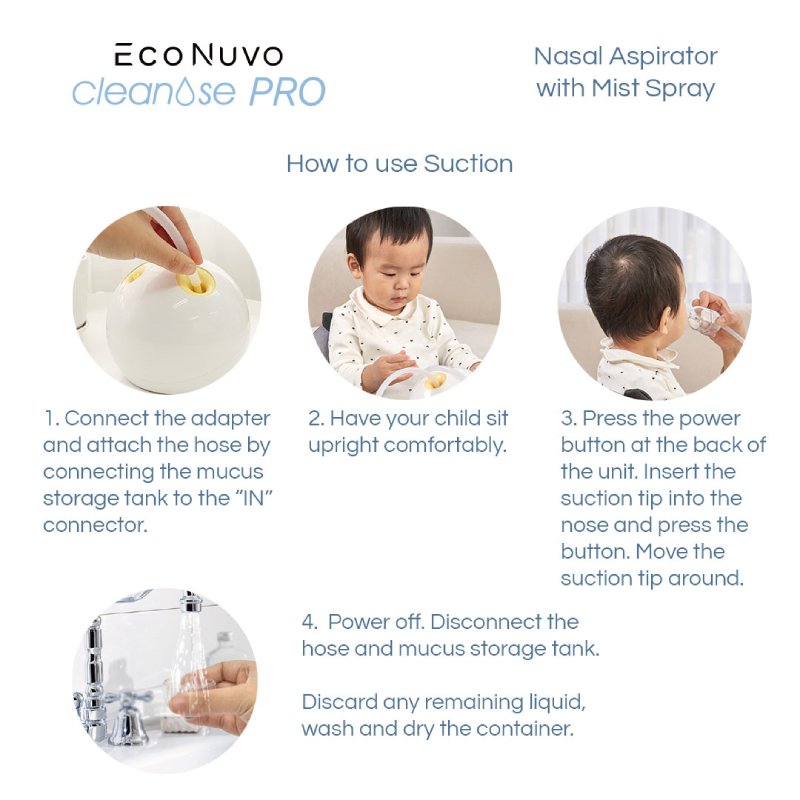 ECONUVO
cleanose PRO

Nasal Aspirator with Mist Spray

How to use Suction

1. Connect the adapter and attach the hose by connecting the mucus storage tank to the "IN" connector.

2. Have your child sit upright comfortably.

3. Press the power button at the back of the unit. Insert the suction tip into the nose and press the button. Move the suction tip around.

4. Power off. Disconnect the hose and mucus storage tank.

Discard any remaining liquid, wash and dry the container.